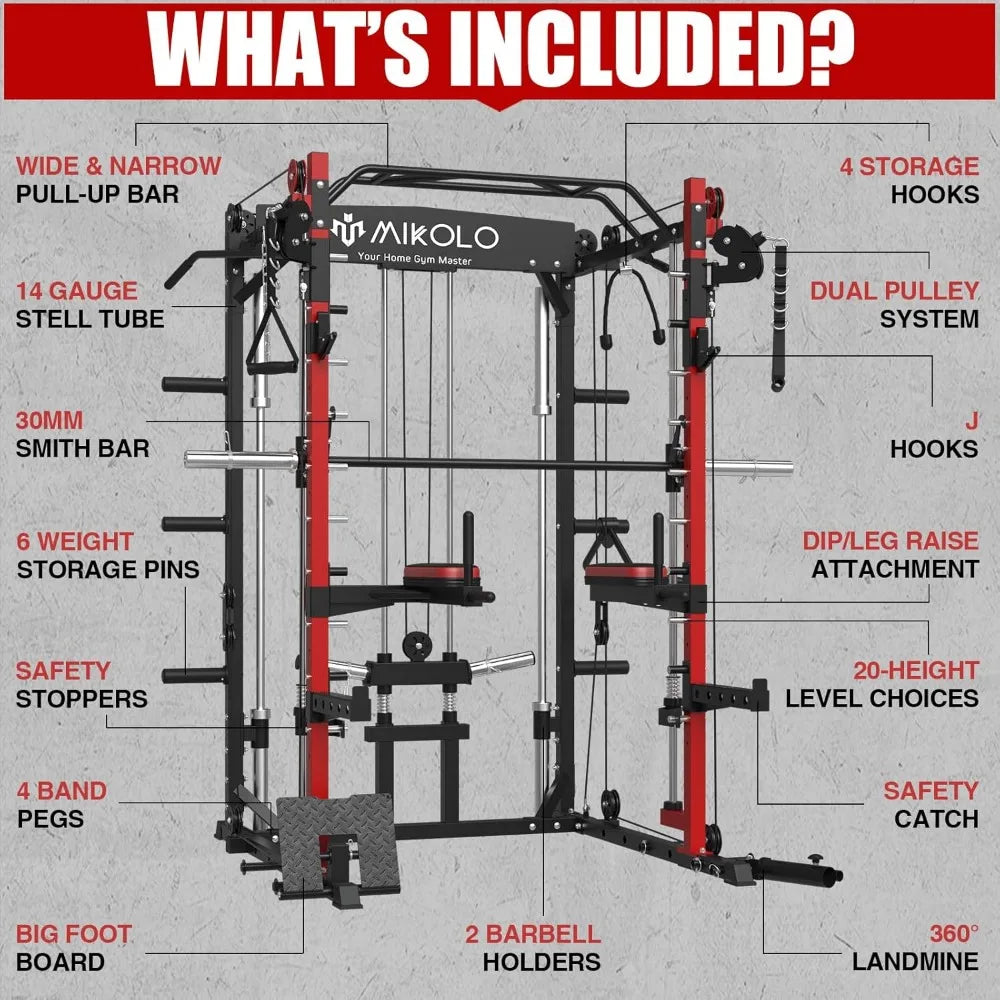 WHAT'S INCLUDED?

WIDE & NARROW
PULL-UP BAR

14 GAUGE
STELL TUBE

30MM
SMITH BAR

6 WEIGHT
STORAGE PINS

SAFETY
STOPPERS

4 BAND
PEGS

BIG FOOT
BOARD

MIKOLO
Your Home Gym Master

2 BARBELL
HOLDERS

4 STORAGE
HOOKS

DUAL PULLEY
SYSTEM

J
HOOKS

DIP/LEG RAISE
ATTACHMENT

20-HEIGHT
LEVEL CHOICES

SAFETY
CATCH

360°
LANDMINE