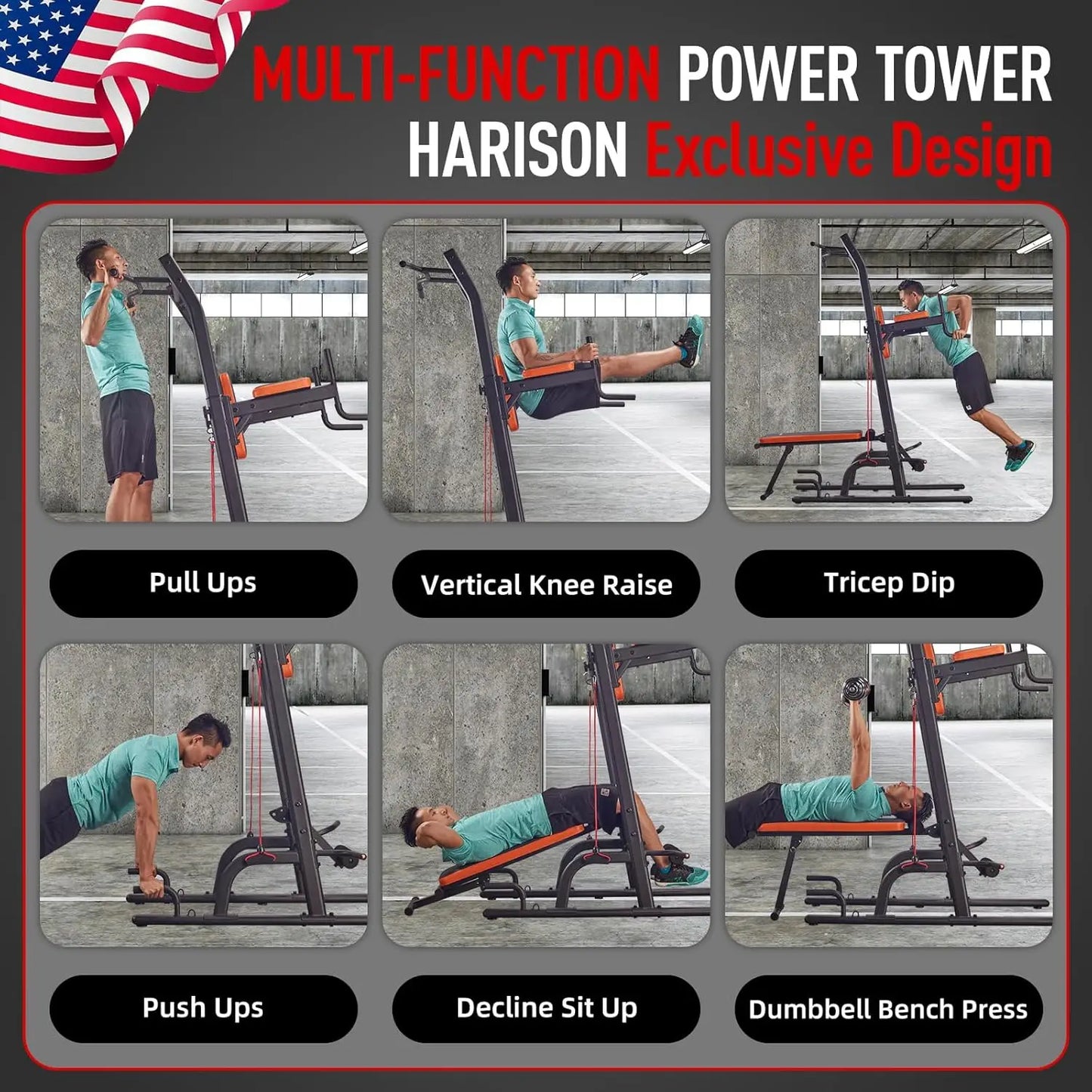 MULTI-FUNCTION POWER TOWER
HARISON Exclusive Design

Pull Ups

Vertical Knee Raise

Tricep Dip

Push Ups

Decline Sit Up

Dumbbell Bench Press